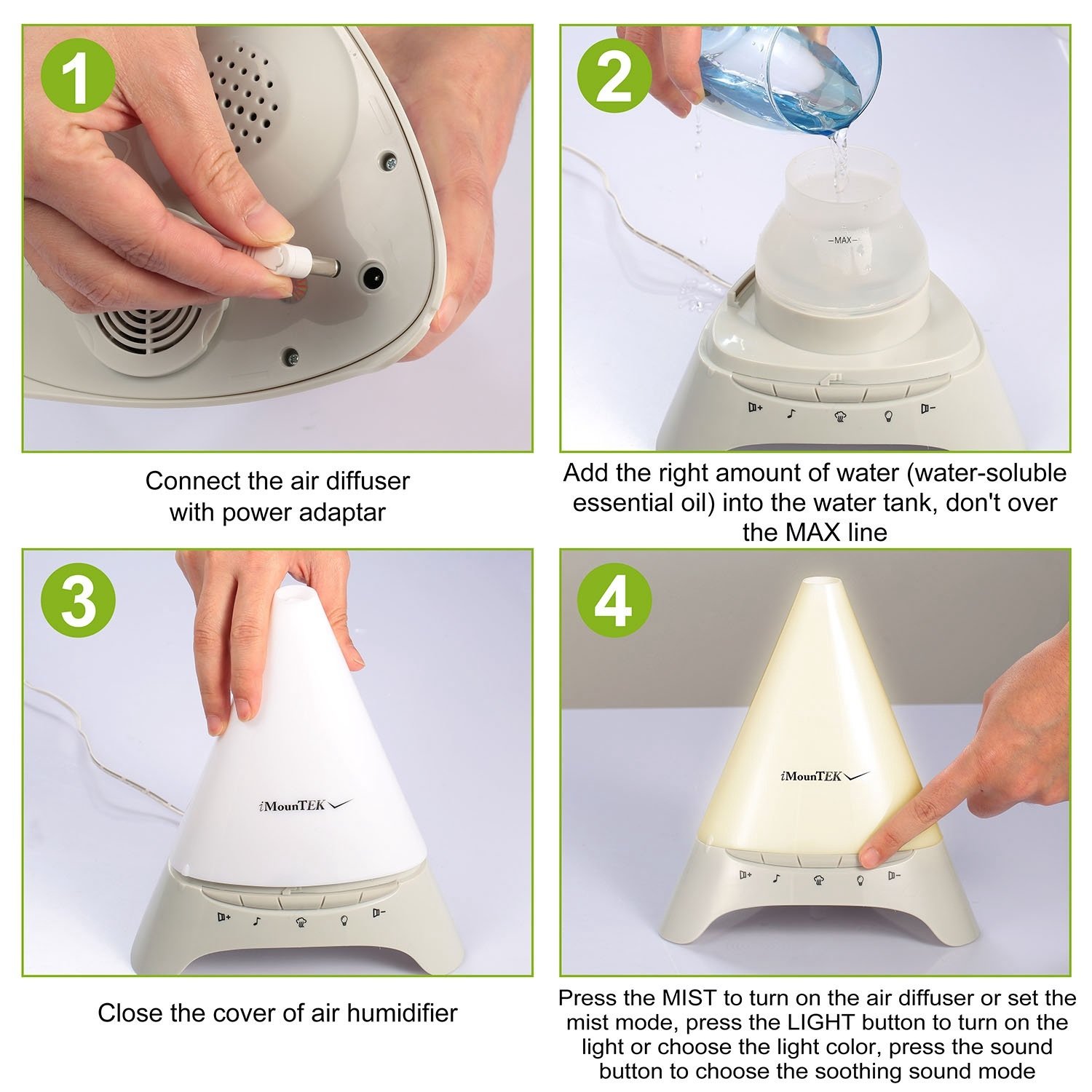 1

Connect the air diffuser with power adaptar

2

—MAX—

Add the right amount of water (water-soluble essential oil) into the water tank, don't over the MAX line

3

iMounTEK

Close the cover of air humidifier

4

iMounTEK

Press the MIST to turn on the air diffuser or set the mist mode, press the LIGHT button to turn on the light or choose the light color, press the sound button to choose the soothing sound mode